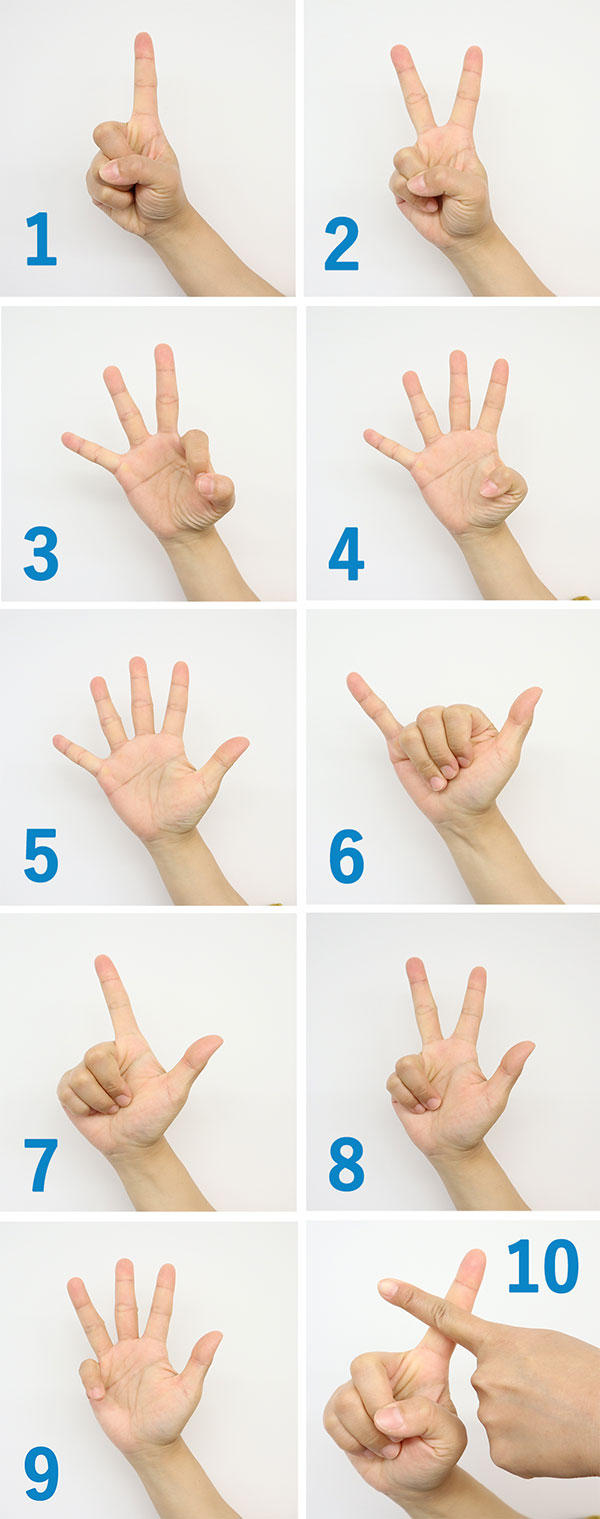 1
2
3
4
5
6
7
8
9
10